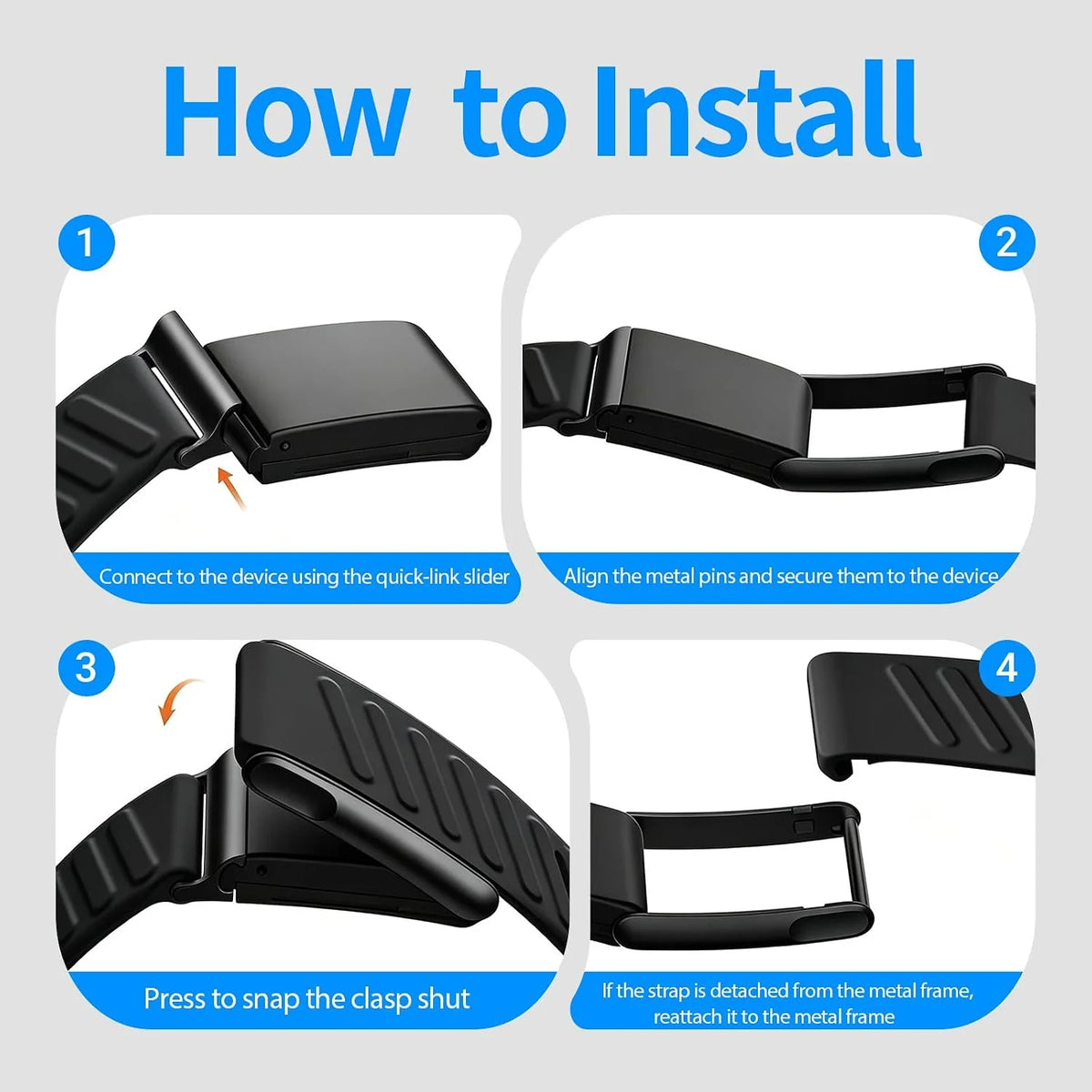 How to Install

1

Connect to the device using the quick-link slider

2

Align the metal pins and secure them to the device

3

Press to snap the clasp shut

4

If the strap is detached from the metal frame, reattach it to the metal frame