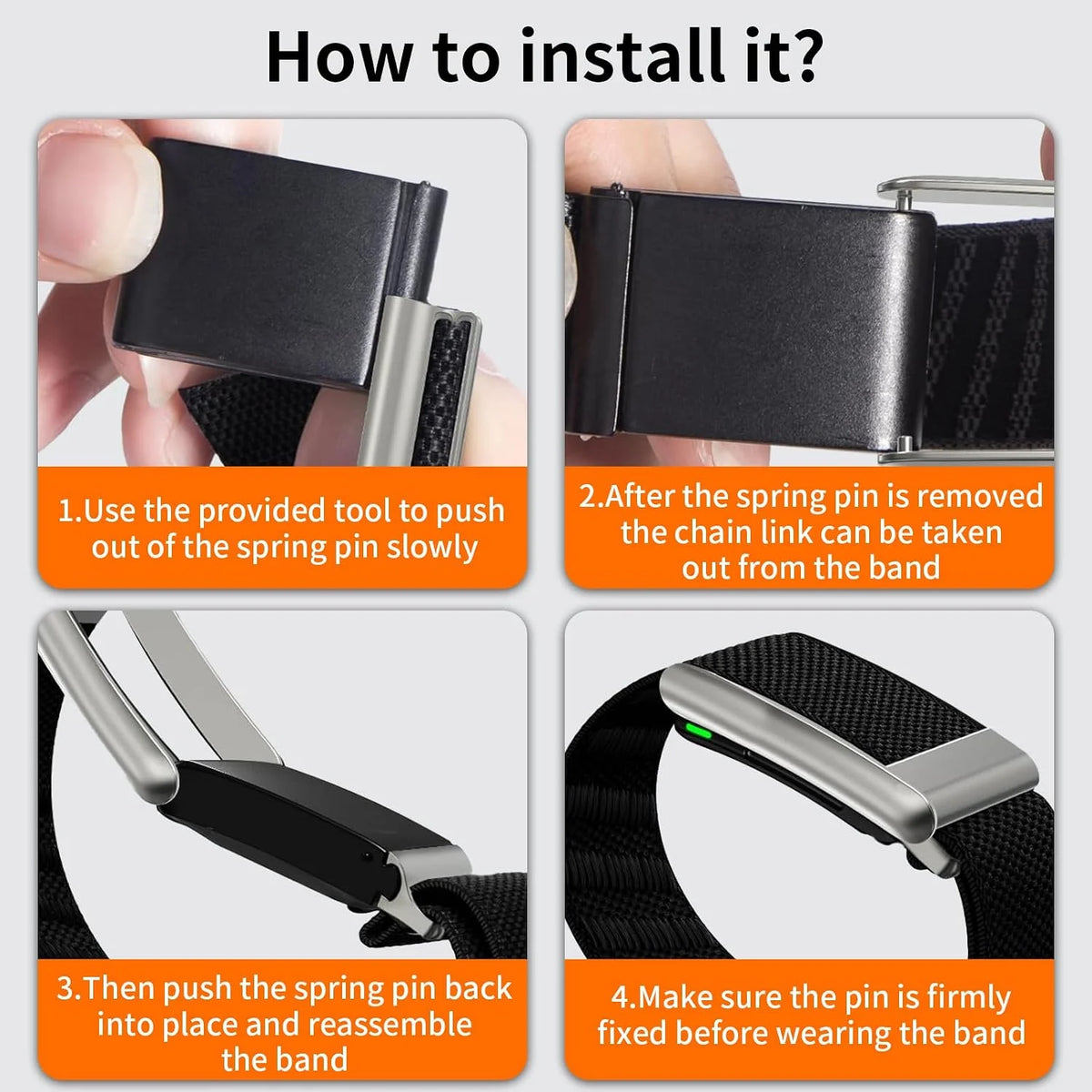 How to install it?

1.Use the provided tool to push out of the spring pin slowly

2.After the spring pin is removed the chain link can be taken out from the band

3.Then push the spring pin back into place and reassemble the band

4.Make sure the pin is firmly fixed before wearing the band