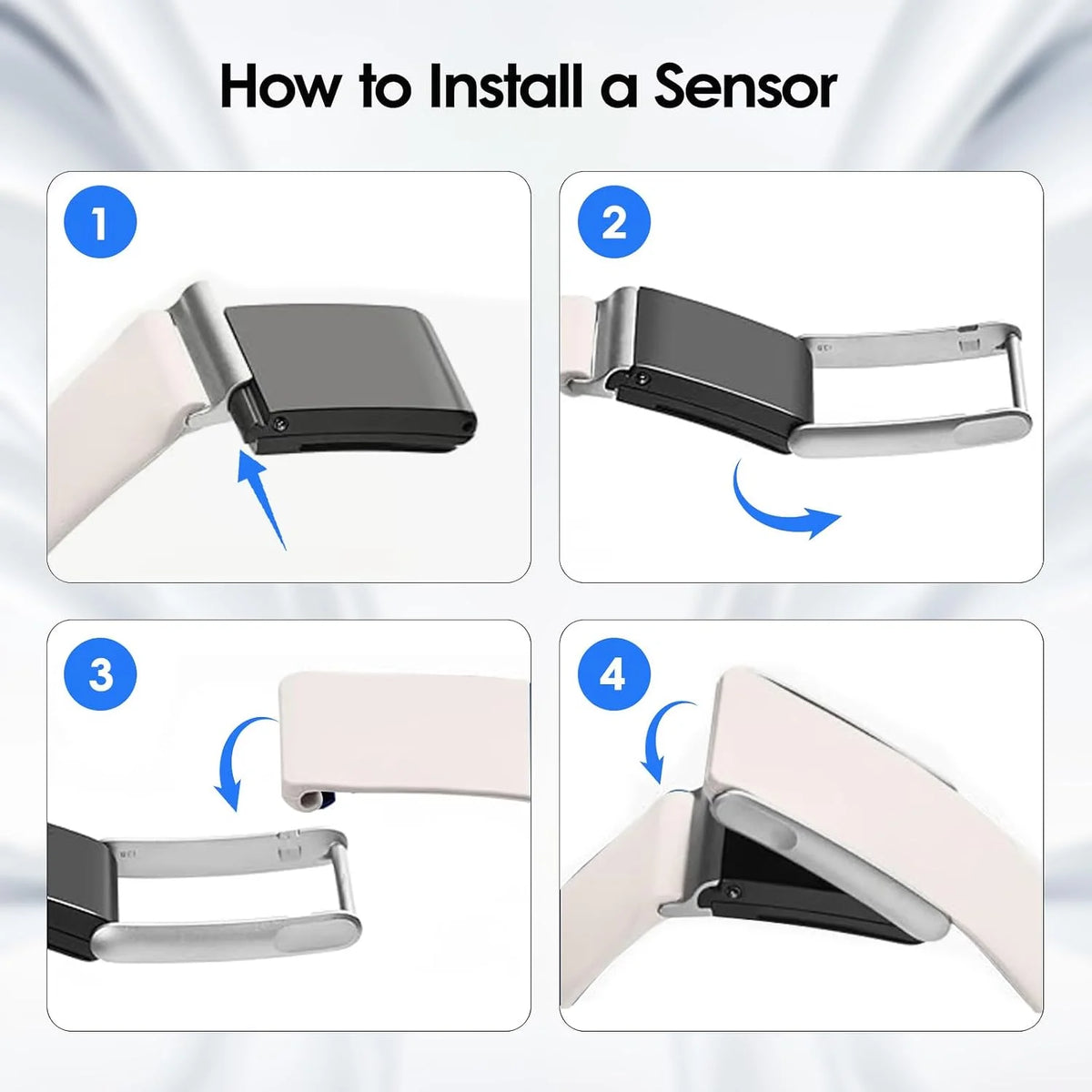 How to Install a Sensor

1

2

3

4